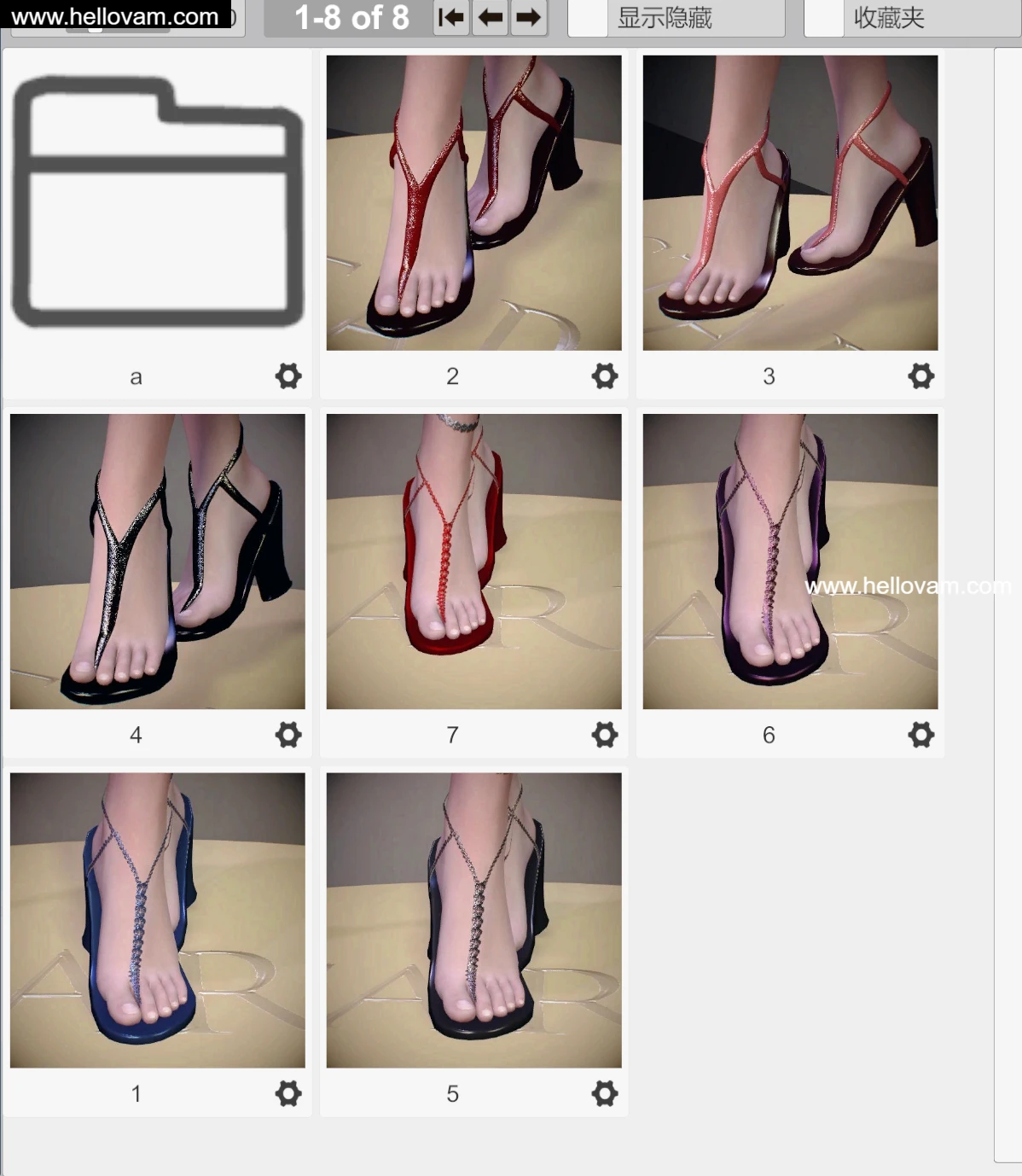 www.hellovam.com

1-8 of 8

显示隐藏

收藏夹

a

2

3

4

7

6

www.hellovam.com

1

5